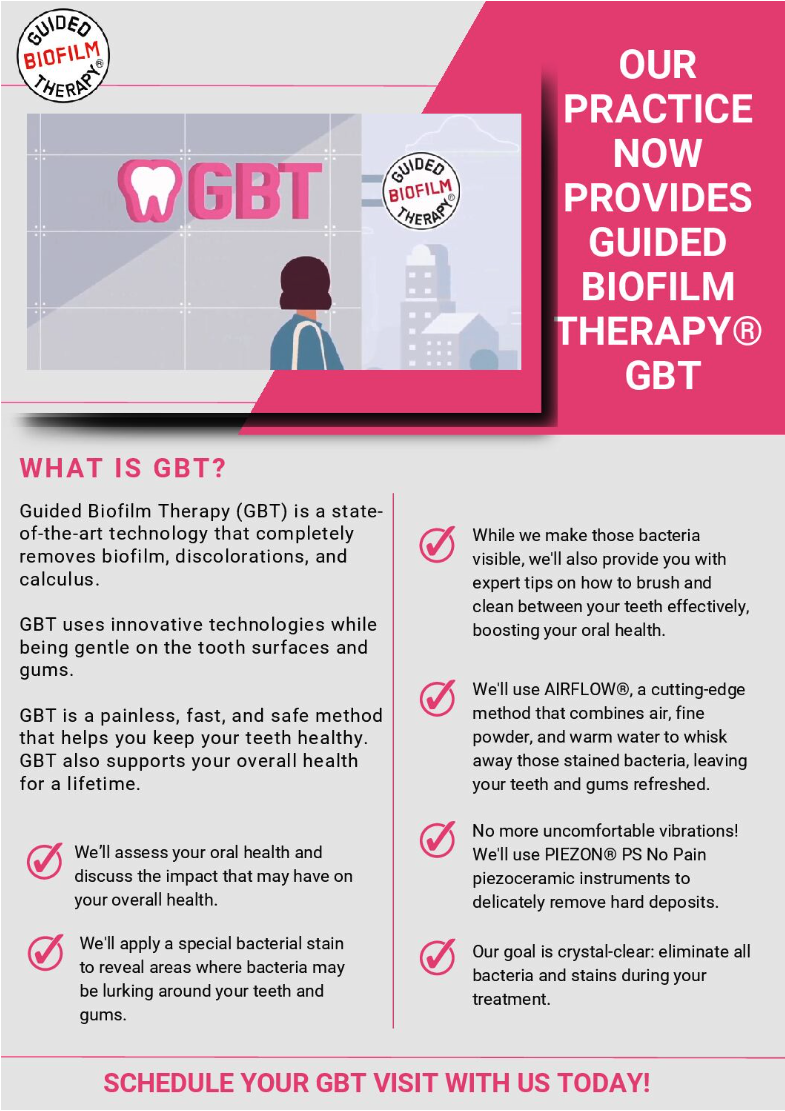 GUIDED BIOFILM THERAPY®

GBT

GUIDED BIOFILM THERAPY®

OUR PRACTICE NOW PROVIDES GUIDED BIOFILM THERAPY® GBT

WHAT IS GBT?

Guided Biofilm Therapy (GBT) is a state-of-the-art technology that completely removes biofilm, discolorations, and calculus.

GBT uses innovative technologies while being gentle on the tooth surfaces and gums.

GBT is a painless, fast, and safe method that helps you keep your teeth healthy. GBT also supports your overall health for a lifetime.

We'll assess your oral health and discuss the impact that may have on your overall health.

We'll apply a special bacterial stain to reveal areas where bacteria may be lurking around your teeth and gums.

While we make those bacteria visible, we'll also provide you with expert tips on how to brush and clean between your teeth effectively, boosting your oral health.

We'll use AIRFLOW®, a cutting-edge method that combines air, fine powder, and warm water to whisk away those stained bacteria, leaving your teeth and gums refreshed.

No more uncomfortable vibrations! We'll use PIEZON® PS No Pain piezoceramic instruments to delicately remove hard deposits.

Our goal is crystal-clear: eliminate all bacteria and stains during your treatment.

SCHEDULE YOUR GBT VISIT WITH US TODAY!